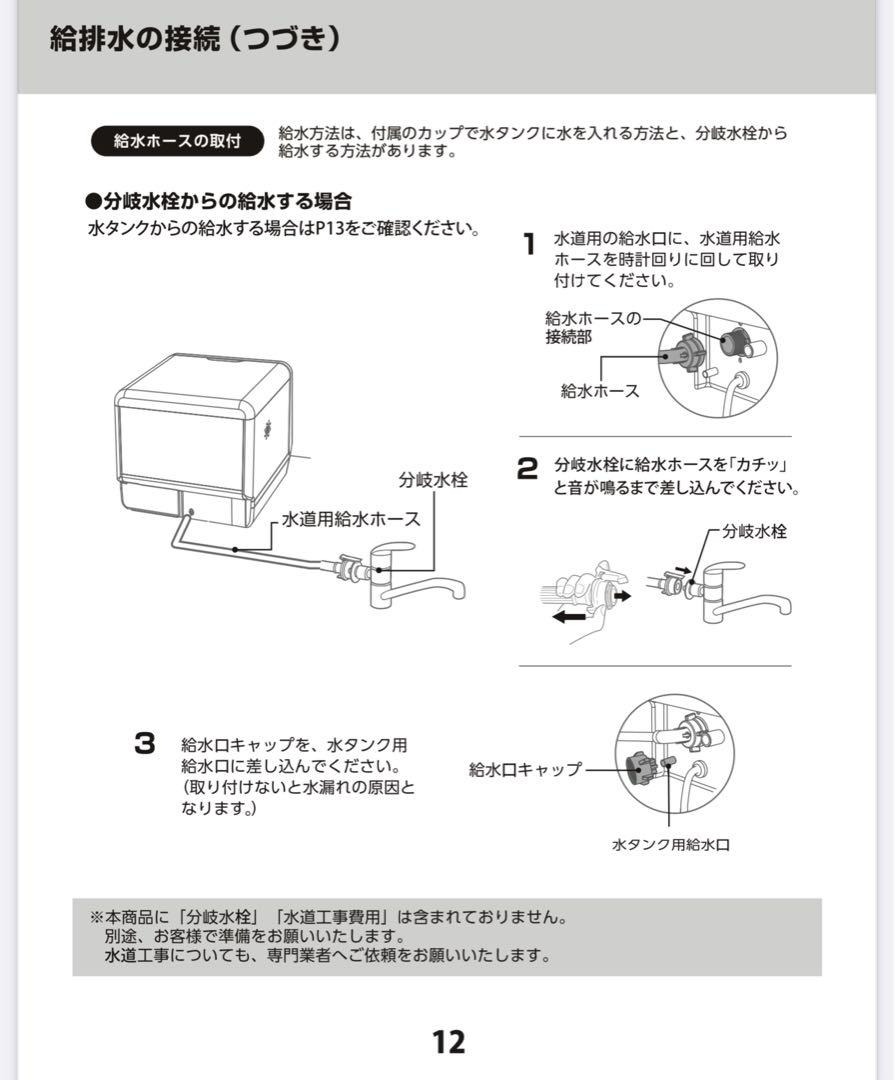 給排水の接続（つづき）

給水ホースの取付

給水方法は、付属のカップで水タンクに水を入れる方法と、分岐水栓から給水する方法があります。

●分岐水栓からの給水する場合
水タンクからの給水する場合はP13をご確認ください。

分岐水栓

水道用給水ホース

1 水道用の給水口に、水道用給水ホースを時計回りに回して取り付けてください。

給水ホースの接続部

給水ホース

2 分岐水栓に給水ホースを「カチッ」と音が鳴るまで差し込んでください。

分岐水栓

3 給水口キャップを、水タンク用給水口に差し込んでください。（取り付けないと水漏れの原因となります。）

給水口キャップ

水タンク用給水口

※本商品に「分岐水栓」「水道工事費用」は含まれておりません。
別途、お客様で準備をお願いいたします。
水道工事についても、専門業者へご依頼をお願いいたします。

12